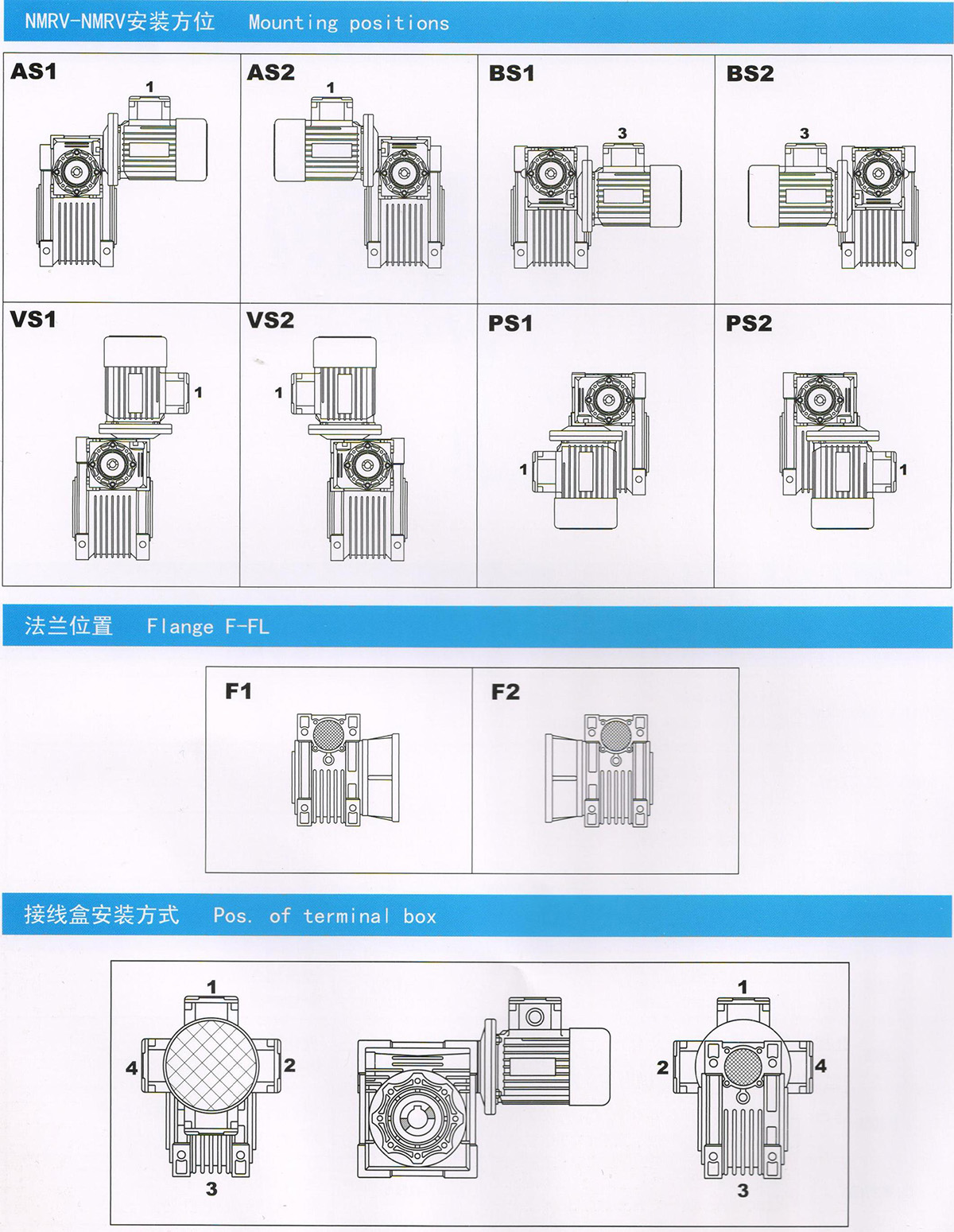 NMRV-NMRV安装方位 Mounting positions

AS1
1

AS2
1

BS1
3

BS2
3

VS1
1

VS2
1

PS1
1

PS2
1

法兰位置 Flange F-FL

F1

F2

接线盒安装方式 Pos. of terminal box

1
4
2
3

1
2
4
3