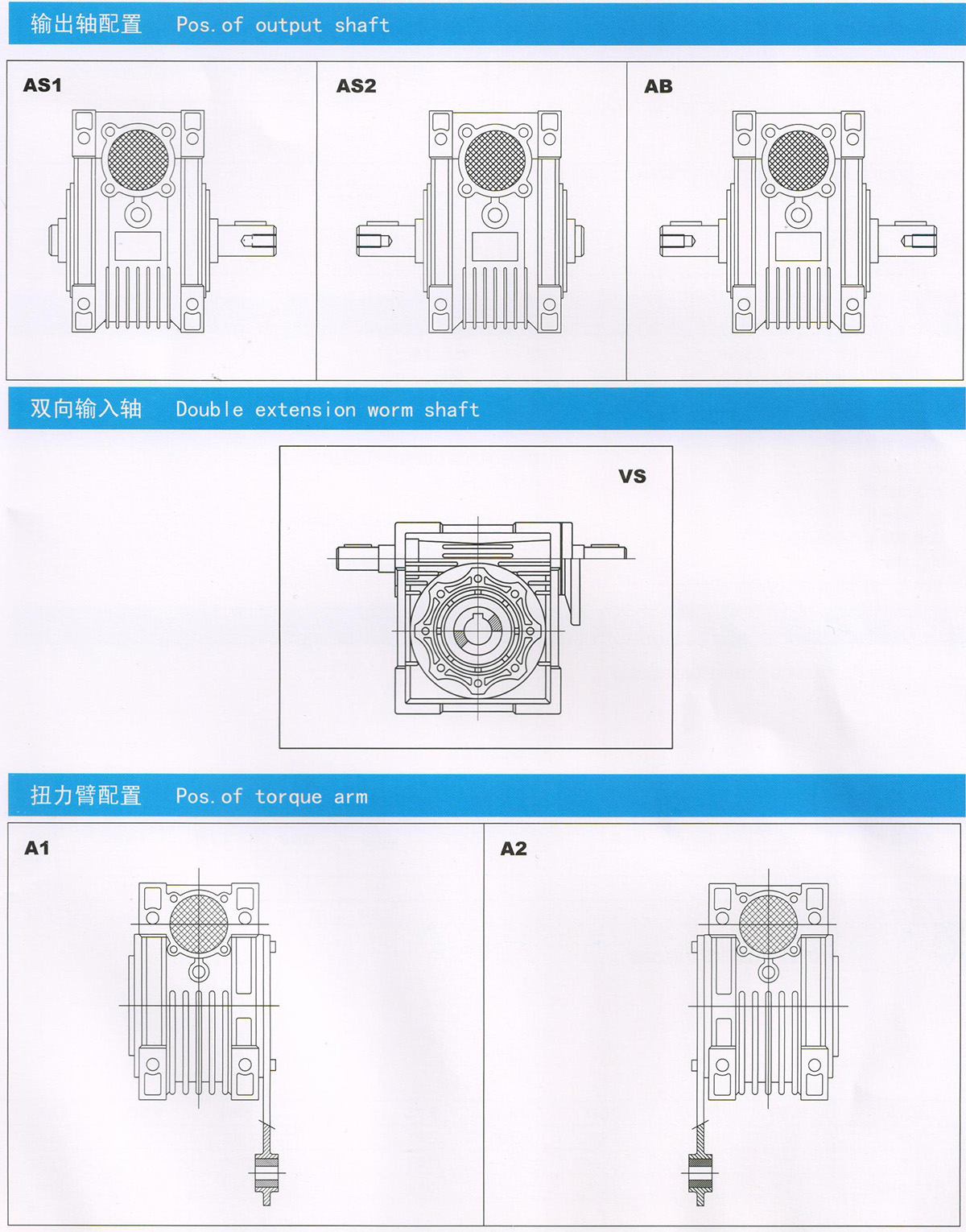 输出轴配置 Pos. of output shaft

AS1

AS2

AB

双向输入轴 Double extension worm shaft

VS

扭力臂配置 Pos. of torque arm

A1

A2