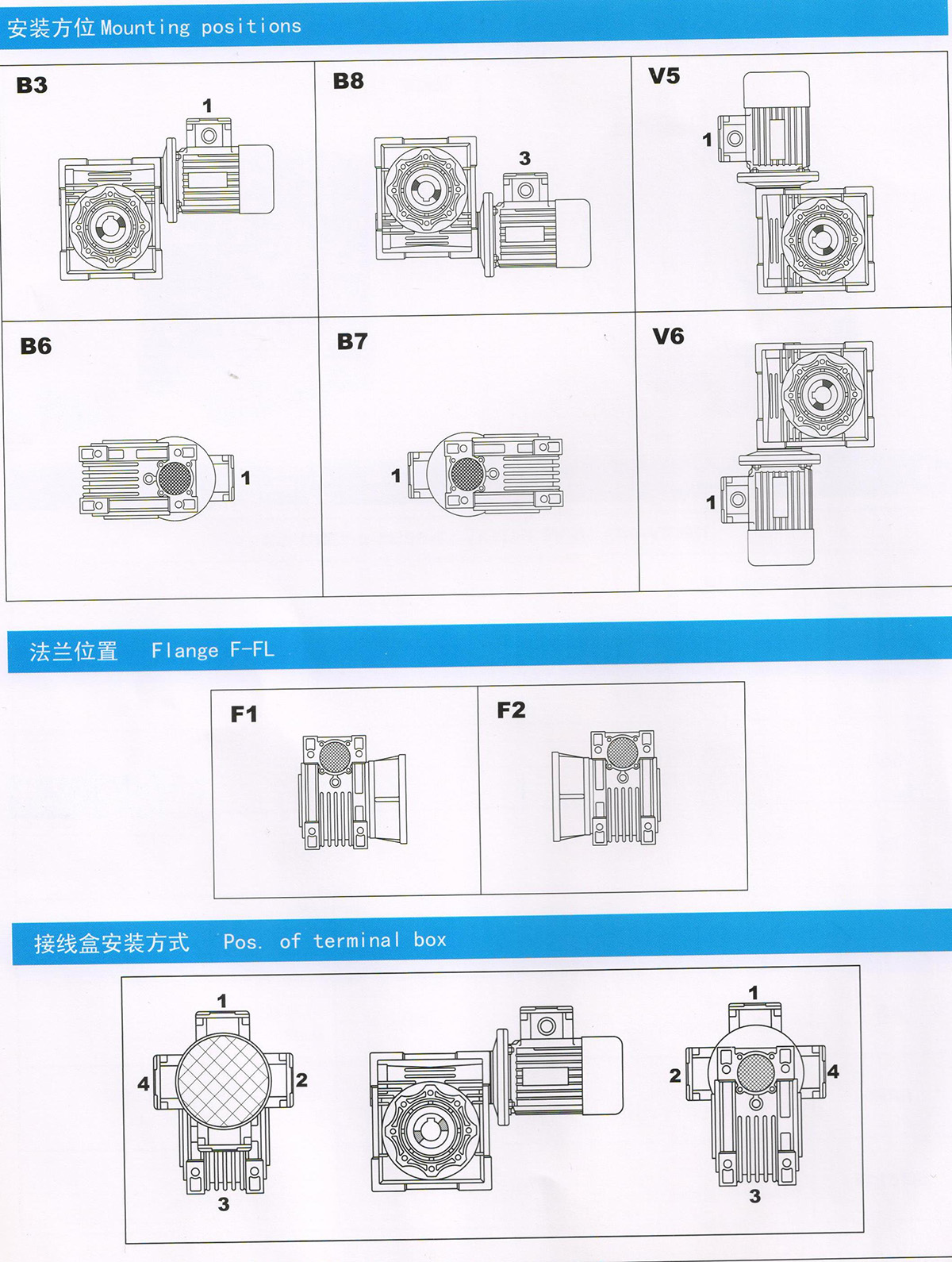 安装方位 Mounting positions

B3

1

B8

3

V5

1

B6

1

B7

1

V6

1

法兰位置 Flange F-FL

F1

F2

接线盒安装方式 Pos. of terminal box

1

4

2

3

1

2

4

3